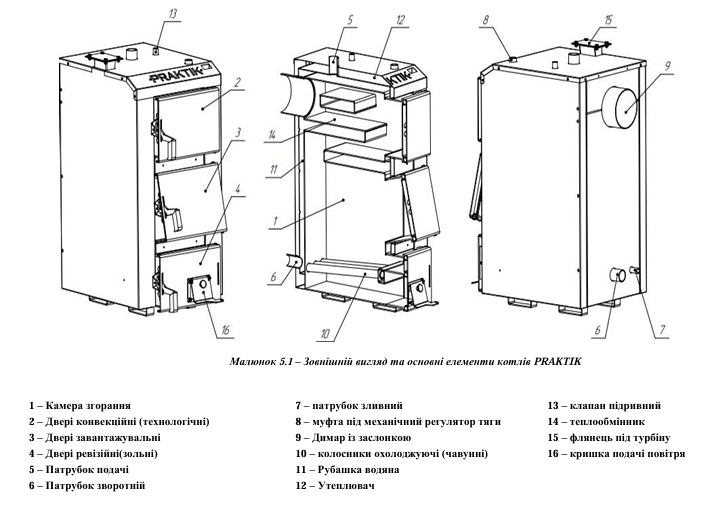 13
PRAKTIK
2
3
4
16
5
12
KTIK
14
11
1
6
10
8
15
9
6
7

Малюнок 5.1 – Зовнішній вигляд та основні елементи котлів PRAKTIK

1 – Камера згорання
2 – Двері конвекційні (технологічні)
3 – Двері завантажувальні
4 – Двері ревізійні(зольні)
5 – Патрубок подачі
6 – Патрубок зворотній

7 – патрубок зливний
8 – муфта під механічний регулятор тяги
9 – Димар із заслонкою
10 – колосники охолоджуючі (чавунні)
11 – Рубашка водяна
12 – Утеплювач

13 – клапан підривний
14 – теплообмінник
15 – флянець під турбіну
16 – кришка подачі повітря